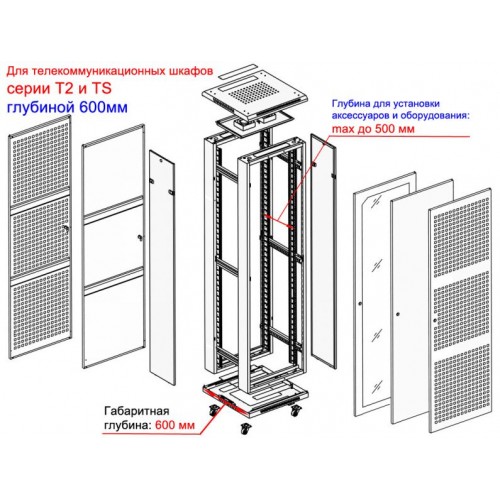 Для телекоммуникационных шкафов
серии T2 и TS
глубиной 600мм

Глубина для установки аксессуаров и оборудования:
max до 500 мм

Габаритная глубина: 600 мм