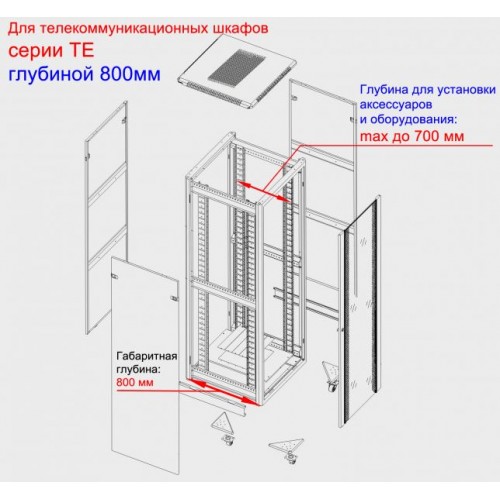 Для телекоммуникационных шкафов
серии TE
глубиной 800мм

Глубина для установки аксессуаров и оборудования:
max до 700 мм

Габаритная глубина:
800 мм