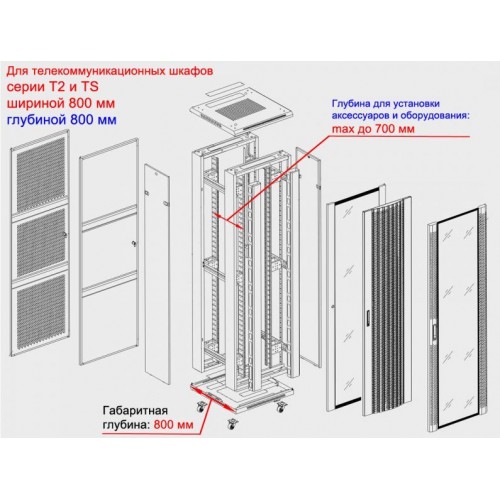 Для телекоммуникационных шкафов
серии T2 и TS
шириной 800 мм
глубиной 800 мм

Глубина для установки аксессуаров и оборудования:
max до 700 мм

Габаритная глубина: 800 мм